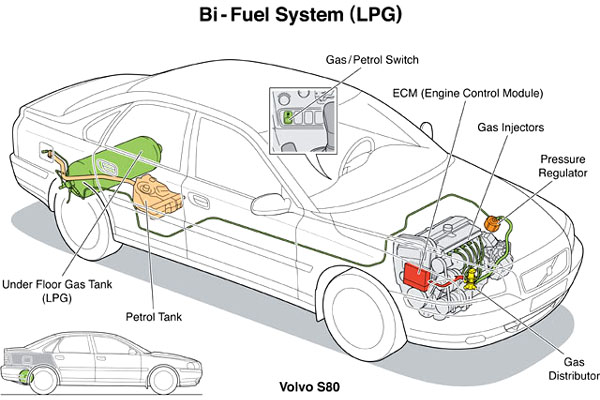 Bi-Fuel System (LPG)

Gas/Petrol Switch

ECM (Engine Control Module)

Gas Injectors

Pressure Regulator

Under Floor Gas Tank (LPG)

Petrol Tank

Gas Distributor

Volvo S80